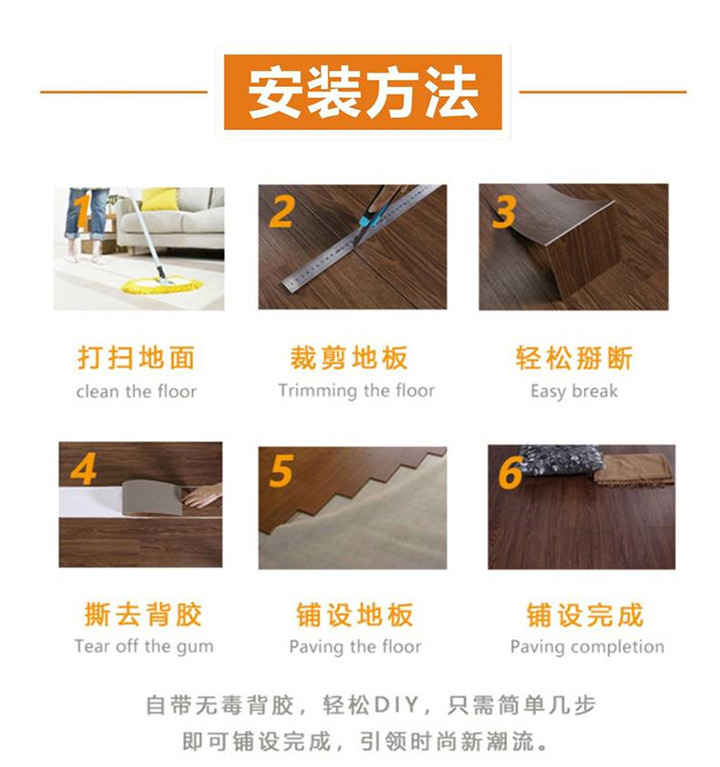 安装方法

1
打扫地面
clean the floor

2
裁剪地板
Trimming the floor

3
轻松掰断
Easy break

4
撕去背胶
Tear off the gum

5
铺设地板
Paving the floor

6
铺设完成
Paving completion

自带无毒背胶，轻松DIY，只需简单几步
即可铺设完成，引领时尚新潮流。